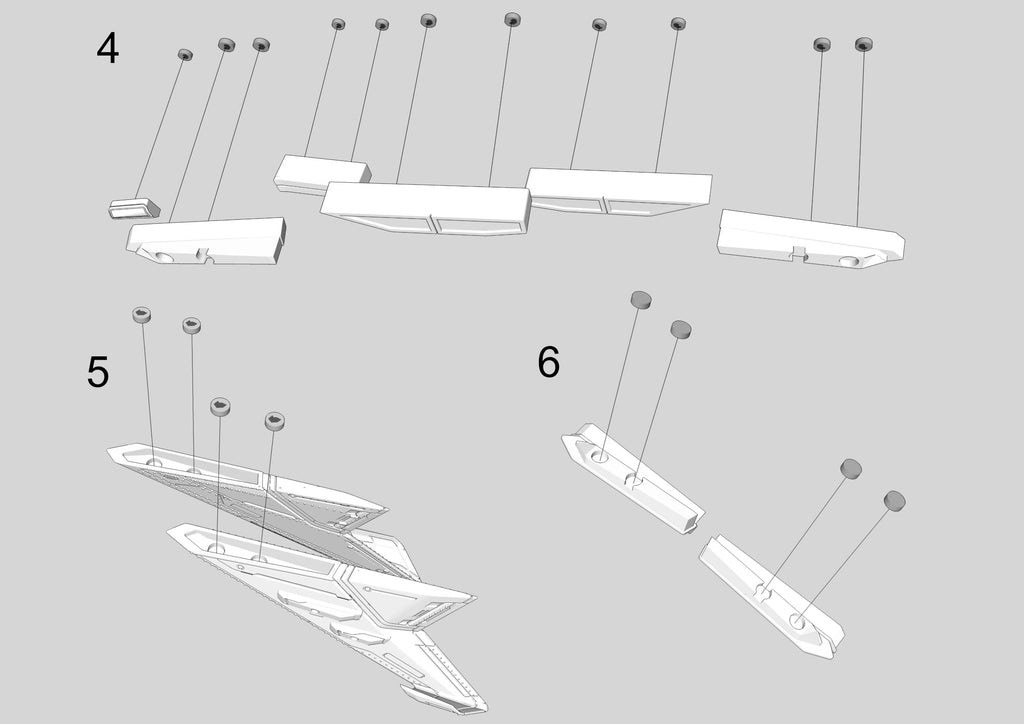 4

5

6